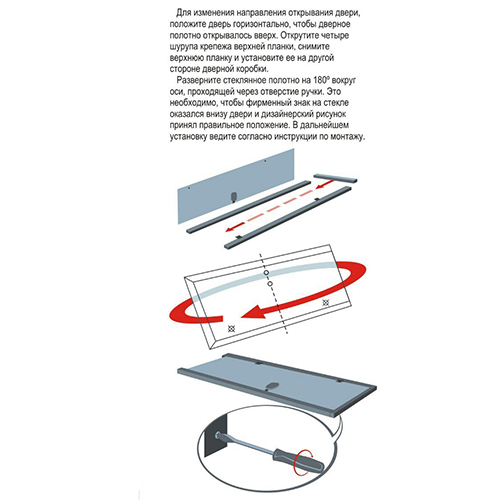 Для изменения направления открывания двери, положите дверь горизонтально, чтобы дверное полотно открывалось вверх. Открутите четыре шурупа крепежа верхней планки, снимите верхнюю планку и установите ее на другой стороне дверной коробки.

Разверните стеклянное полотно на 180º вокруг оси, проходящей через отверстие ручки. Это необходимо, чтобы фирменный знак на стекле оказался внизу двери и дизайнерский рисунок принял правильное положение. В дальнейшем установку ведите согласно инструкции по монтажу.